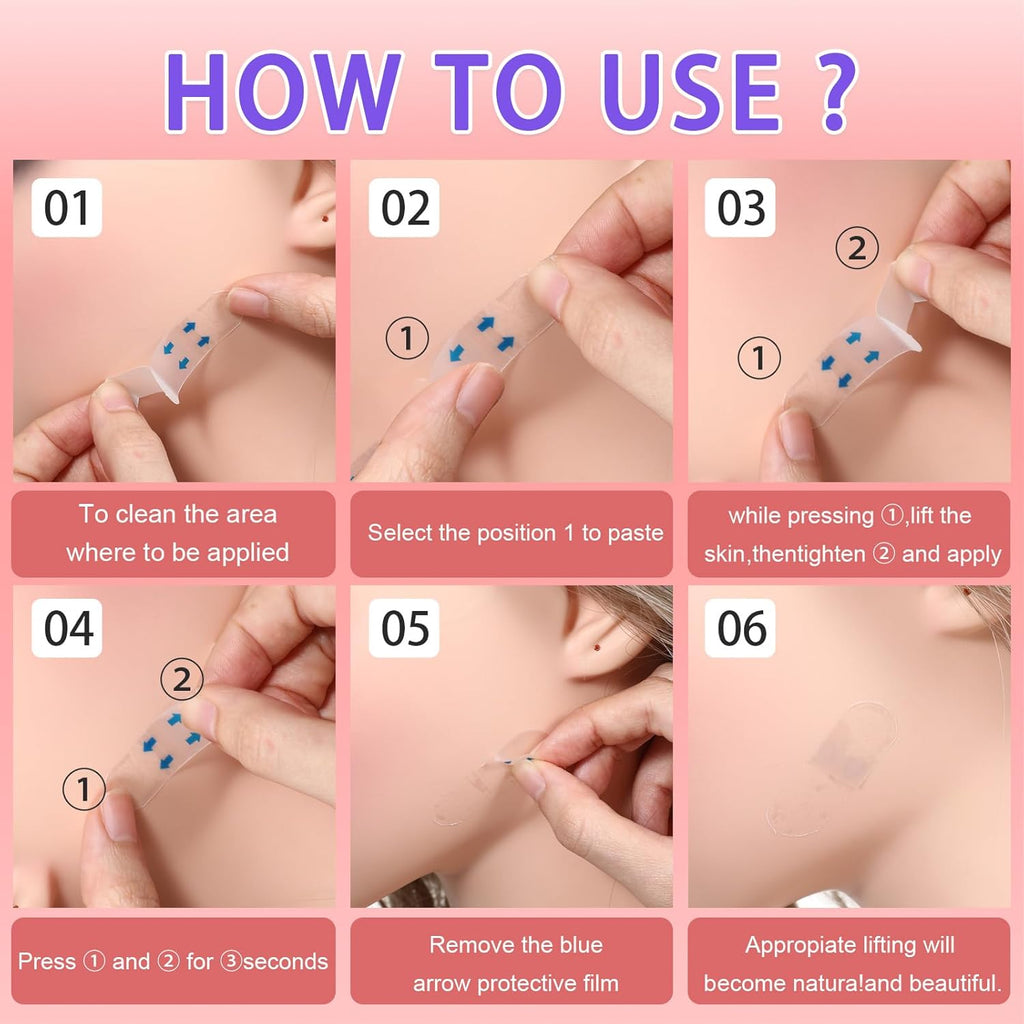 HOW TO USE ?

01

To clean the area where to be applied

02

①

Select the position 1 to paste

03

②

①

while pressing ①,lift the skin,thentighten ② and apply

04

②

①

Press ① and ② for ③seconds

05

Remove the blue arrow protective film

06

Appropiate lifting will become natura!and beautiful.